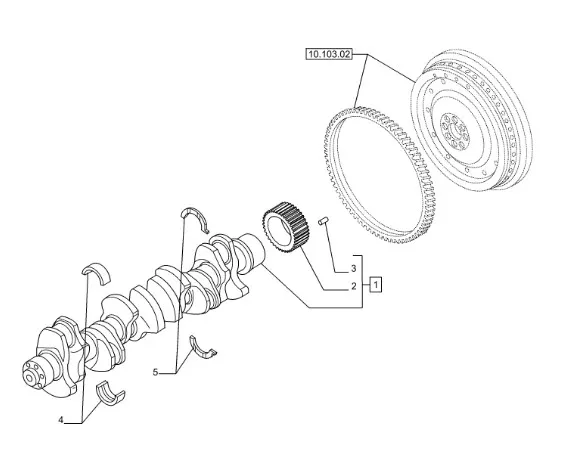 10.103.02

3
2
1

5

4