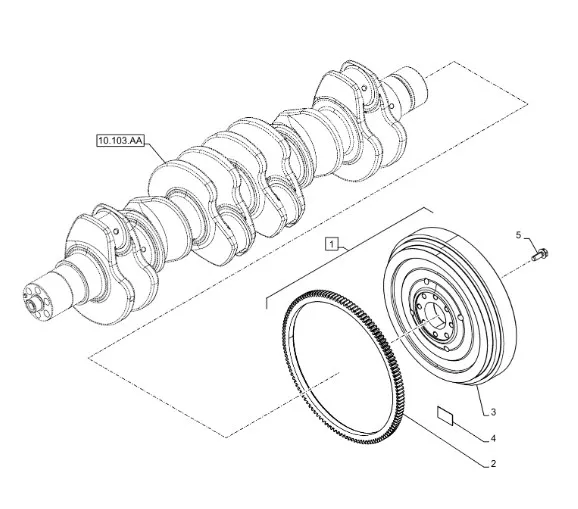 10.103.AA
1
5
3
4
2